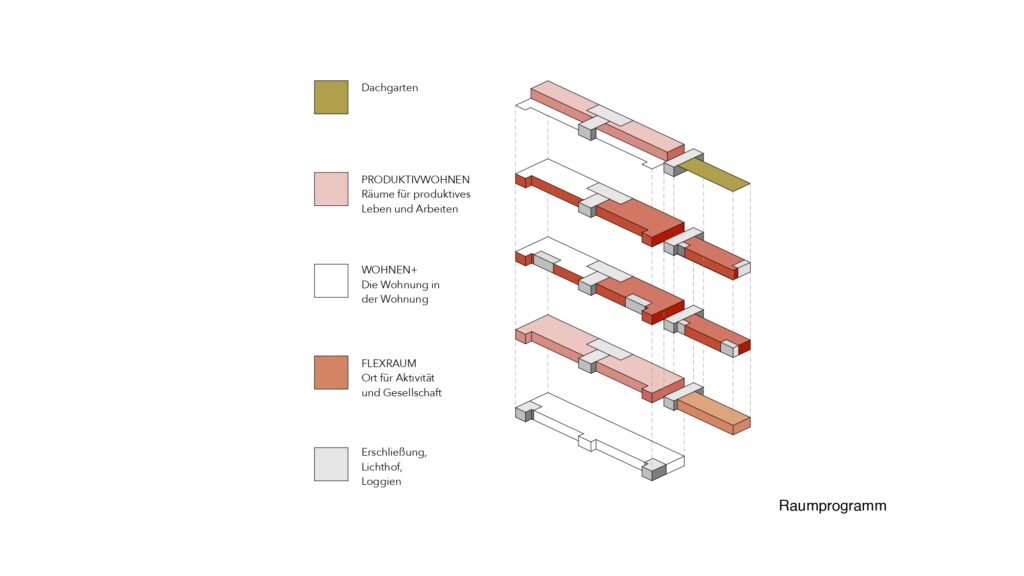 Dachgarten

PRODUKTIVWOHNEN
Räume für produktives
Leben und Arbeiten

WOHNEN+
Die Wohnung in
der Wohnung

FLEXRAUM
Ort für Aktivität
und Gesellschaft

Erschließung,
Lichthof,
Loggien

Raumprogramm